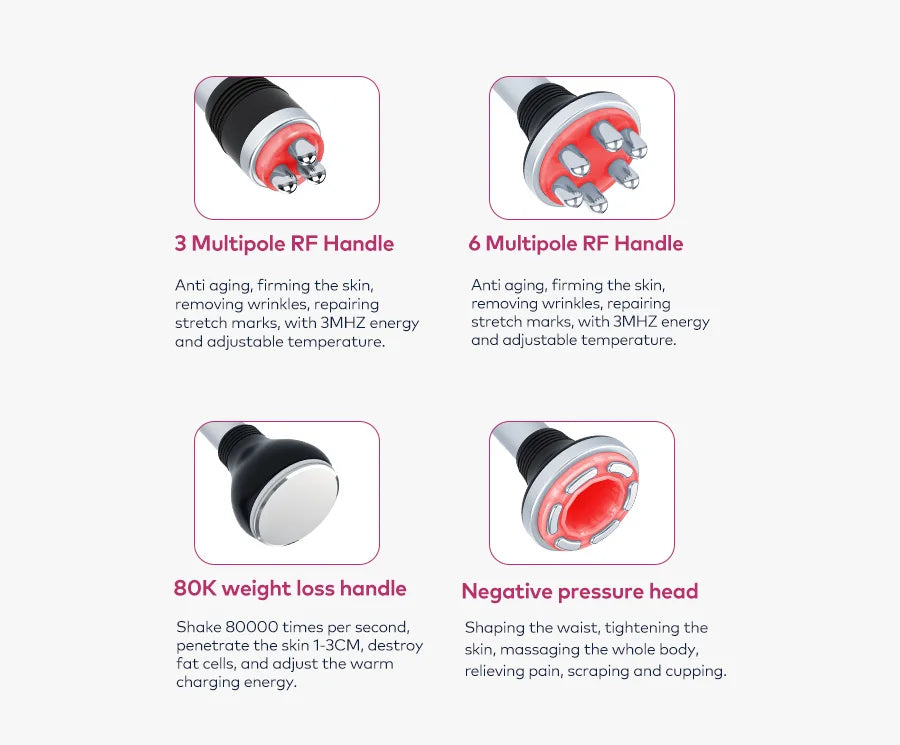 3 Multipole RF Handle

Anti aging, firming the skin, removing wrinkles, repairing stretch marks, with 3MHZ energy and adjustable temperature.

6 Multipole RF Handle

Anti aging, firming the skin, removing wrinkles, repairing stretch marks, with 3MHZ energy and adjustable temperature.

80K weight loss handle

Shake 80000 times per second, penetrate the skin 1-3CM, destroy fat cells, and adjust the warm charging energy.

Negative pressure head

Shaping the waist, tightening the skin, massaging the whole body, relieving pain, scraping and cupping.