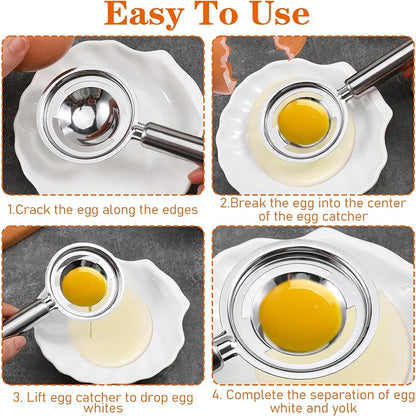 Easy To Use

1.Crack the egg along the edges

2.Break the egg into the center of the egg catcher

3. Lift egg catcher to drop egg whites

4. Complete the separation of egg white and yolk