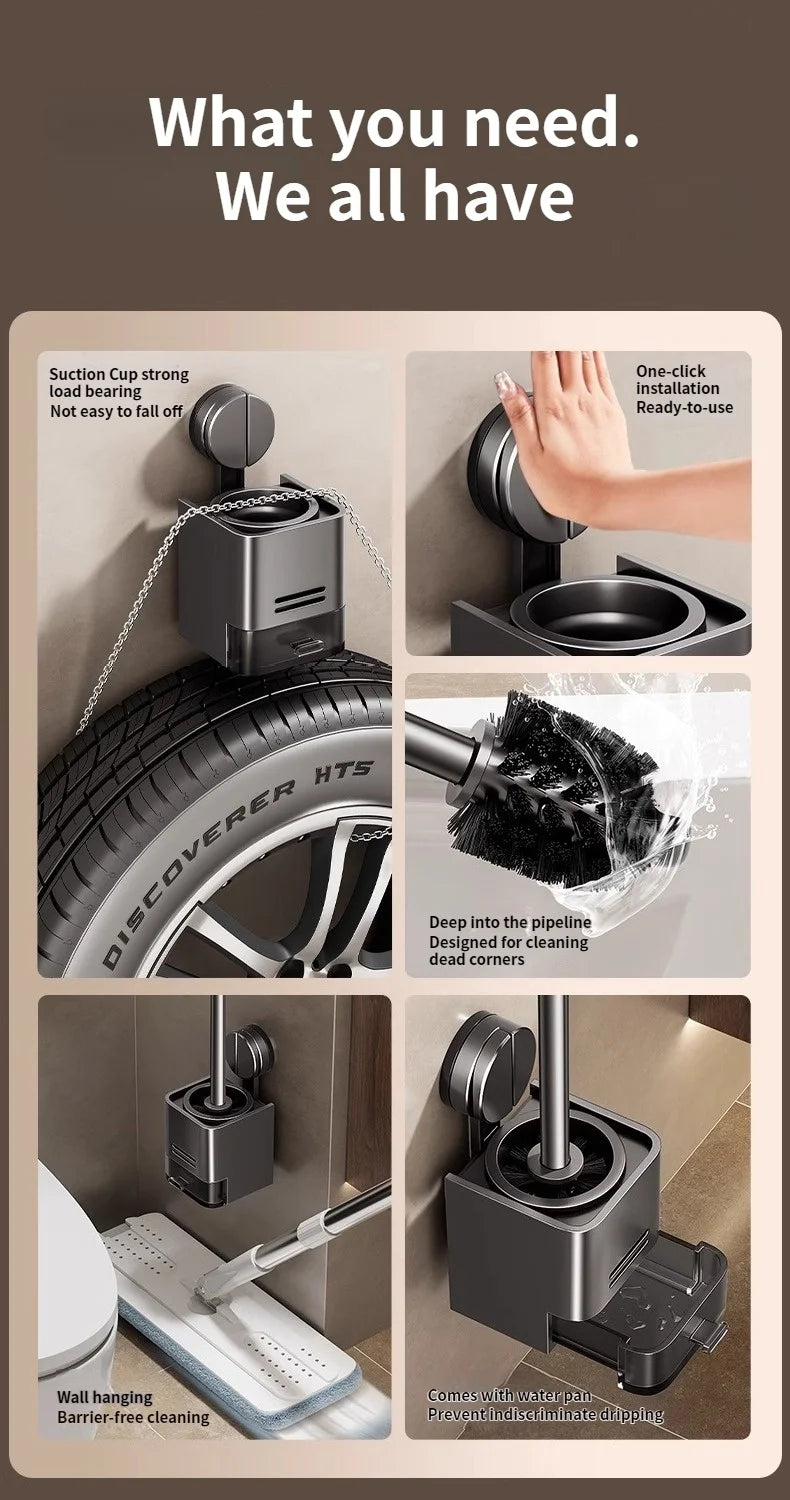 What you need.
We all have

Suction Cup strong load bearing
Not easy to fall off

DISCOVERER HTS

One-click installation
Ready-to-use

Deep into the pipeline
Designed for cleaning dead corners

Wall hanging
Barrier-free cleaning

Comes with water pan
Prevent indiscriminate dripping