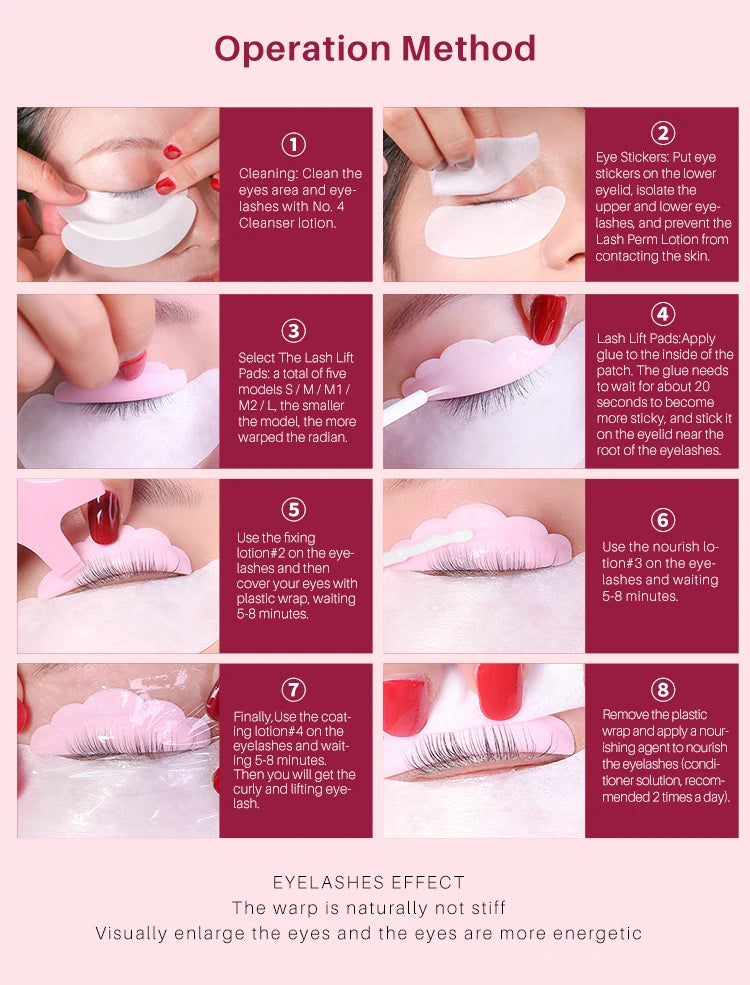 Operation Method

1

Cleaning: Clean the eyes area and eyelashes with No. 4 Cleanser lotion.

2

Eye Stickers: Put eye stickers on the lower eyelid, isolate the upper and lower eyelashes, and prevent the Lash Perm Lotion from contacting the skin.

3

Select The Lash Lift Pads: a total of five models S / M / M1 / M2 / L, the smaller the model, the more warped the radian.

4

Lash Lift Pads:Apply glue to the inside of the patch. The glue needs to wait for about 20 seconds to become more sticky, and stick it on the eyelid near the root of the eyelashes.

5

Use the fixing lotion#2 on the eyelashes and then cover your eyes with plastic wrap, waiting 5-8 minutes.

6

Use the nourish lotion#3 on the eyelashes and waiting 5-8 minutes.

7

Finally,Use the coating lotion#4 on the eyelashes and waiting 5-8 minutes. Then you will get the curly and lifting eyelash.

8

Remove the plastic wrap and apply a nourishing agent to nourish the eyelashes (conditioner solution, recommended 2 times a day).

EYELASHES EFFECT
The warp is naturally not stiff
Visually enlarge the eyes and the eyes are more energetic