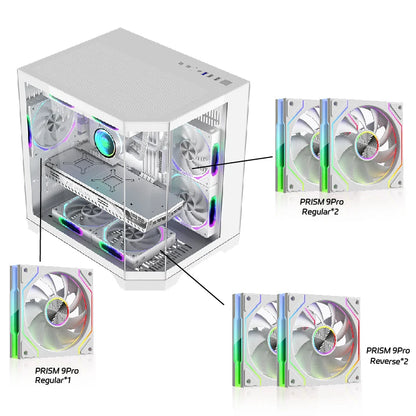 PRISM 9Pro
Regular*2

PRISM 9Pro
Regular*1

PRISM 9Pro
Reverse*2